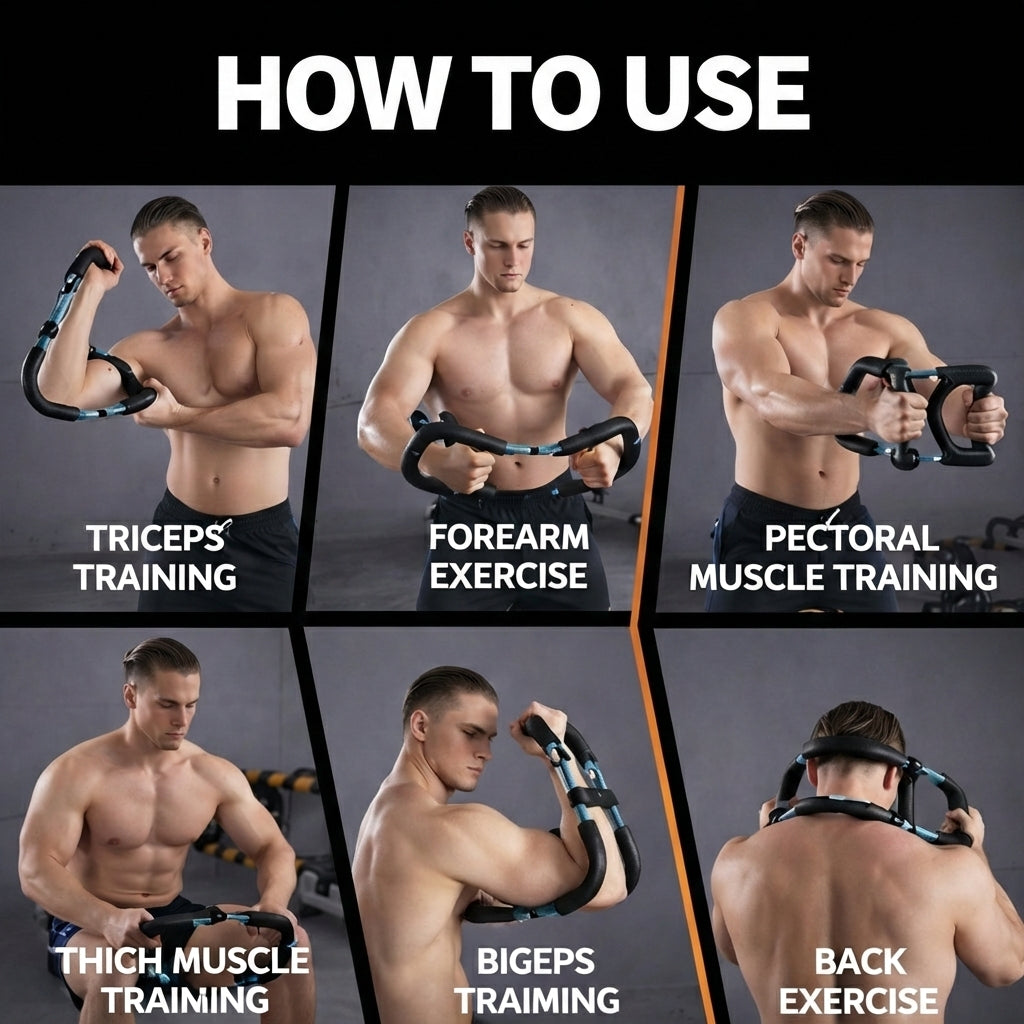 HOW TO USE

TRICEPS TRAINING

FOREARM EXERCISE

PECTORAL MUSCLE TRAINING

THICH MUSCLE TRAINING

BIGEPS TRAIMING

BACK EXERCISE